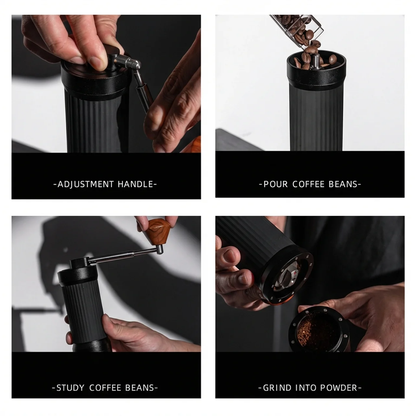 -ADJUSTMENT HANDLE-

-POUR COFFEE BEANS-

-STUDY COFFEE BEANS-

-GRIND INTO POWDER-