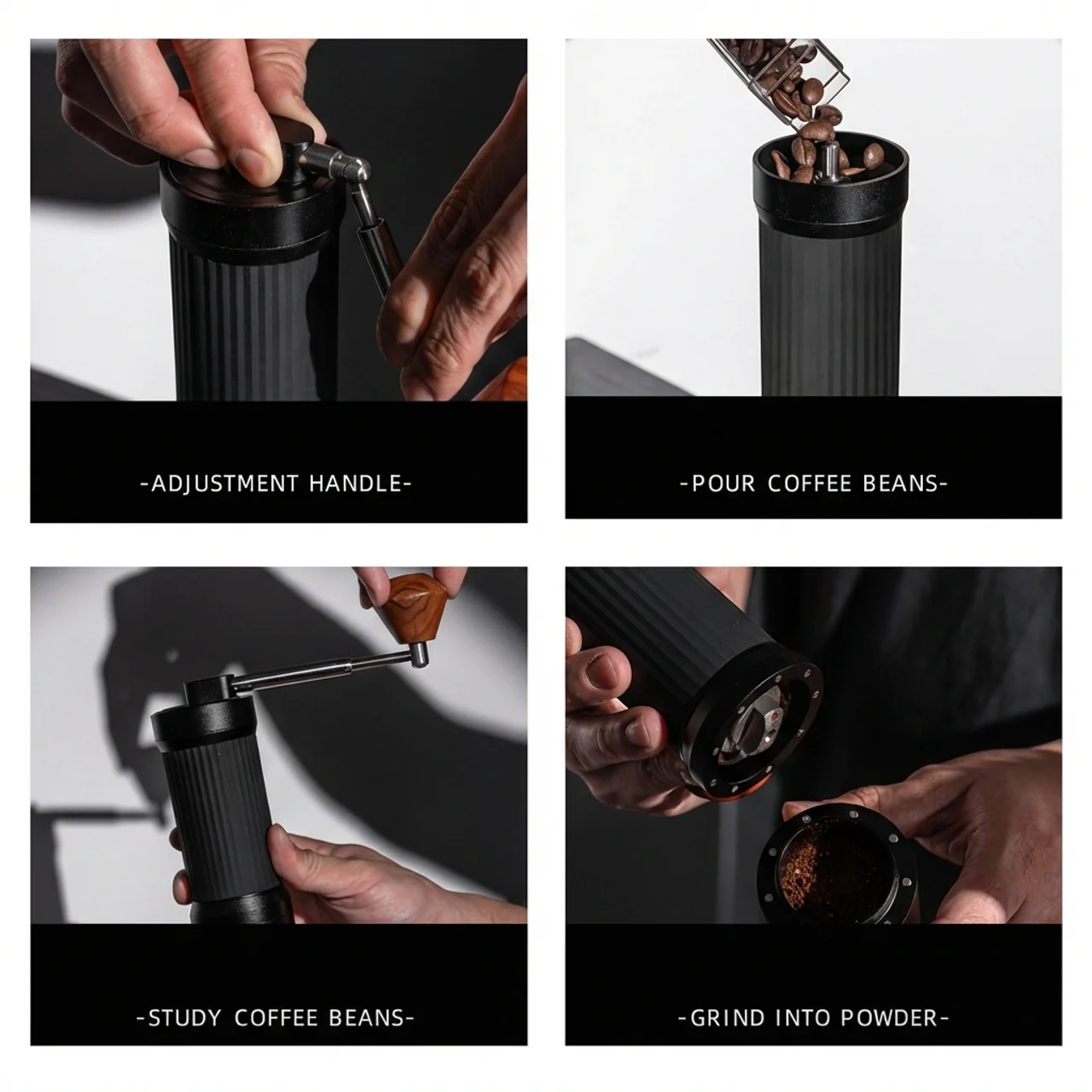 -ADJUSTMENT HANDLE-

-POUR COFFEE BEANS-

-STUDY COFFEE BEANS-

-GRIND INTO POWDER-